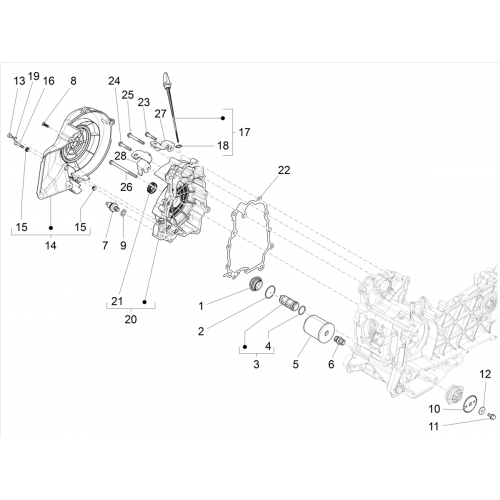 13 19 16 8
24
25 23
27
17
18
28
26
22
15 15
14
7 9
21
20
1
2
4
3
5
6
12
10
11